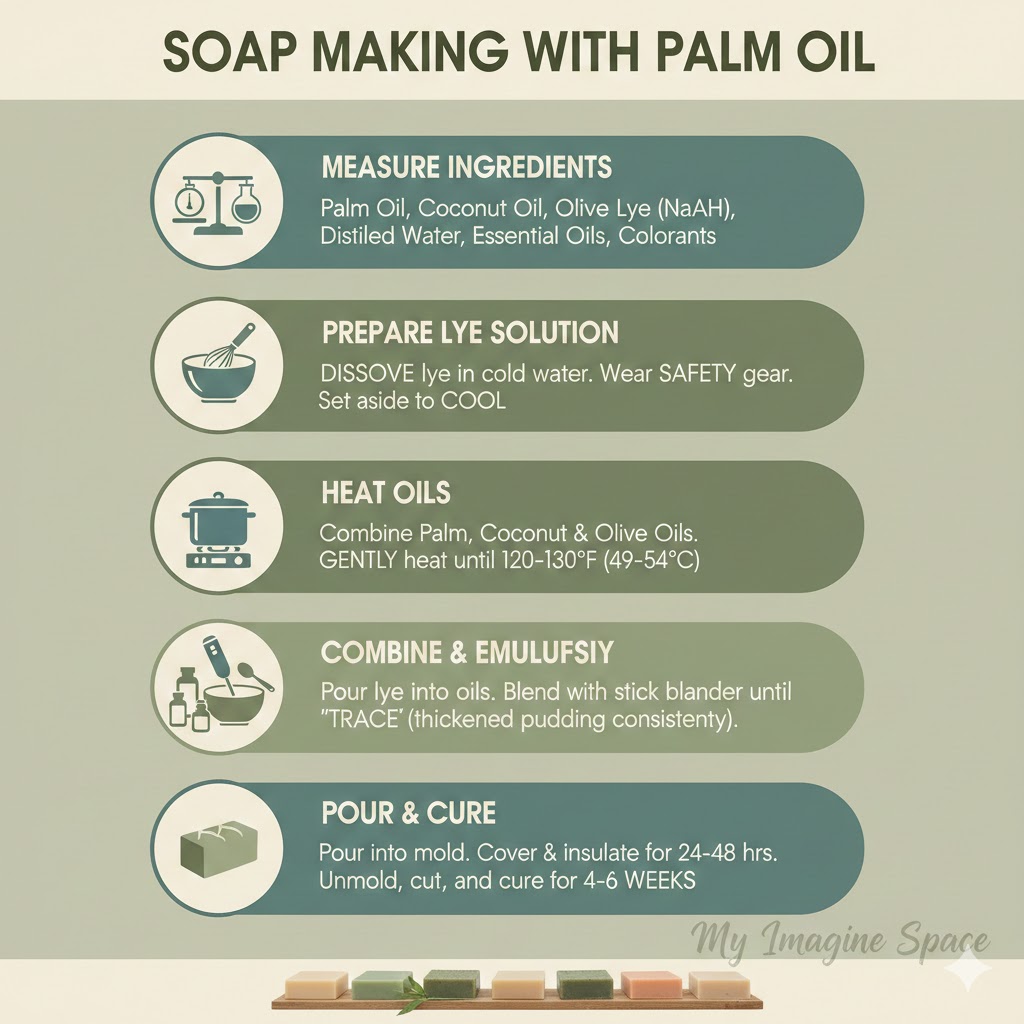 SOAP MAKING WITH PALM OIL

MEASURE INGREDIENTS
Palm Oil, Coconut Oil, Olive Lye (NaAH), Distiled Water, Essential Oils, Colorants

PREPARE LYE SOLUTION
DISSOVE lye in cold water. Wear SAFETY gear. Set aside to COOL

HEAT OILS
Combine Palm, Coconut & Olive Oils. GENTLY heat until 120-130°F (49-54°C)

COMBINE & EMULUFSIY
Pour lye into oils. Blend with stick blander until "TRACE' (thickened pudding consistenty).

POUR & CURE
Pour into mold. Cover & insulate for 24-48 hrs. Unmold, cut, and cure for 4-6 WEEKS

My Imagine Space