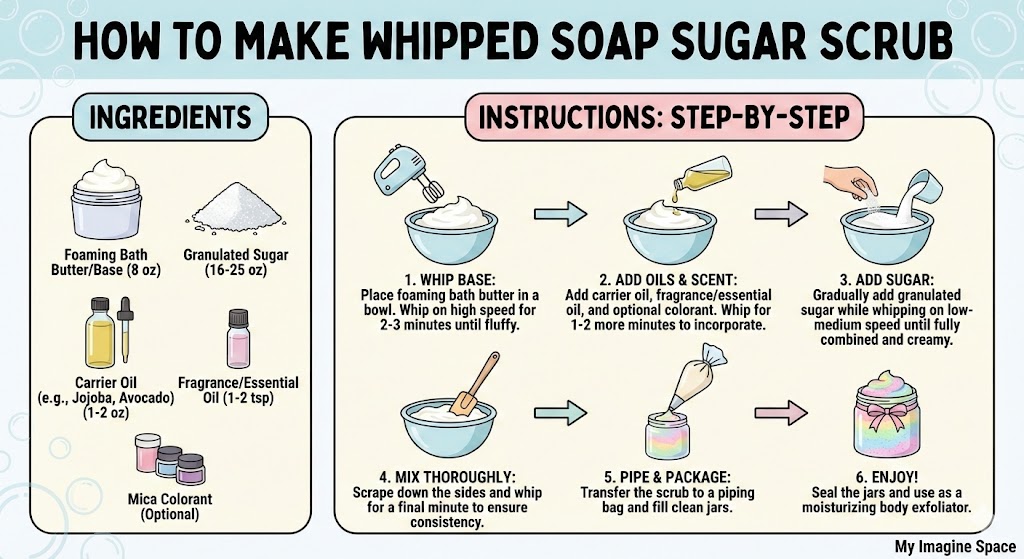 HOW TO MAKE WHIPPED SOAP SUGAR SCRUB

INGREDIENTS

Foaming Bath Butter/Base (8 oz)

Granulated Sugar (16-25 oz)

Carrier Oil (e.g., Jojoba, Avocado) (1-2 oz)

Fragrance/Essential Oil (1-2 tsp)

Mica Colorant (Optional)

INSTRUCTIONS: STEP-BY-STEP

1. WHIP BASE:
Place foaming bath butter in a bowl. Whip on high speed for 2-3 minutes until fluffy.

2. ADD OILS & SCENT:
Add carrier oil, fragrance/essential oil, and optional colorant. Whip for 1-2 more minutes to incorporate.

3. ADD SUGAR:
Gradually add granulated sugar while whipping on low-medium speed until fully combined and creamy.

4. MIX THOROUGHLY:
Scrape down the sides and whip for a final minute to ensure consistency.

5. PIPE & PACKAGE:
Transfer the scrub to a piping bag and fill clean jars.

6. ENJOY!
Seal the jars and use as a moisturizing body exfoliator.

My Imagine Space