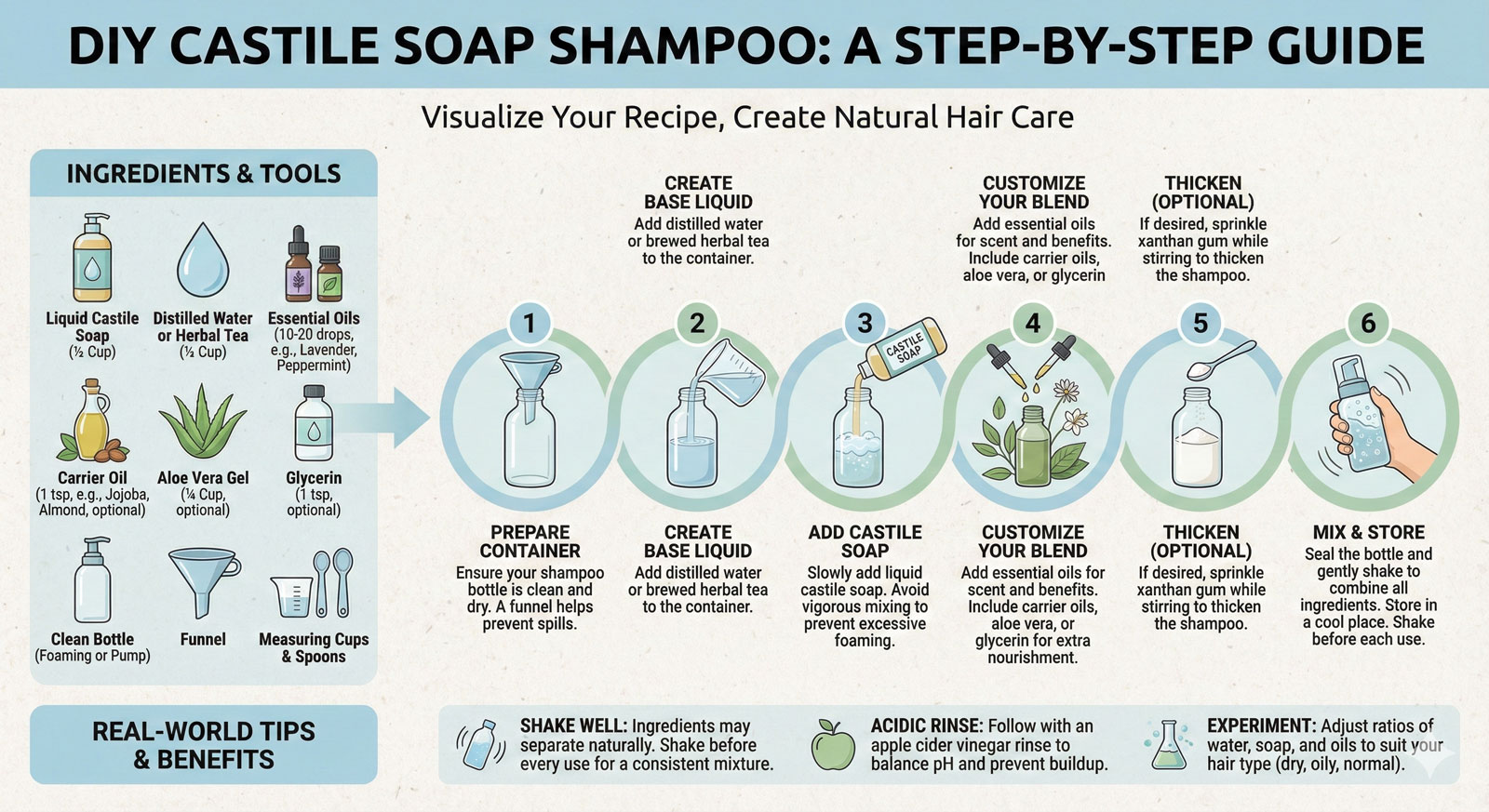 DIY CASTILE SOAP SHAMPOO: A STEP-BY-STEP GUIDE

Visualize Your Recipe, Create Natural Hair Care

INGREDIENTS & TOOLS

Liquid Castile Soap (½ Cup)

Distilled Water or Herbal Tea (½ Cup)

Essential Oils (10-20 drops, e.g., Lavender, Peppermint)

Carrier Oil (1 tsp, e.g., Jojoba, Almond, optional)

Aloe Vera Gel (¼ Cup, optional)

Glycerin (1 tsp, optional)

Clean Bottle (Foaming or Pump)

Funnel

Measuring Cups & Spoons

CREATE BASE LIQUID
Add distilled water or brewed herbal tea to the container.

CUSTOMIZE YOUR BLEND
Add essential oils for scent and benefits. Include carrier oils, aloe vera, or glycerin

THICKEN (OPTIONAL)
If desired, sprinkle xanthan gum while stirring to thicken the shampoo.

1

2

3

CASTILE SOAP

4

5

6

PREPARE CONTAINER
Ensure your shampoo bottle is clean and dry. A funnel helps prevent spills.

CREATE BASE LIQUID
Add distilled water or brewed herbal tea to the container.

ADD CASTILE SOAP
Slowly add liquid castile soap. Avoid vigorous mixing to prevent excessive foaming.

CUSTOMIZE YOUR BLEND
Add essential oils for scent and benefits. Include carrier oils, aloe vera, or glycerin for extra nourishment.

THICKEN (OPTIONAL)
If desired, sprinkle xanthan gum while stirring to thicken the shampoo.

MIX & STORE
Seal the bottle and gently shake to combine all ingredients. Store in a cool place. Shake before each use.

REAL-WORLD TIPS & BENEFITS

SHAKE WELL: Ingredients may separate naturally. Shake before every use for a consistent mixture.

ACIDIC RINSE: Follow with an apple cider vinegar rinse to balance pH and prevent buildup.

EXPERIMENT: Adjust ratios of water, soap, and oils to suit your hair type (dry, oily, normal).