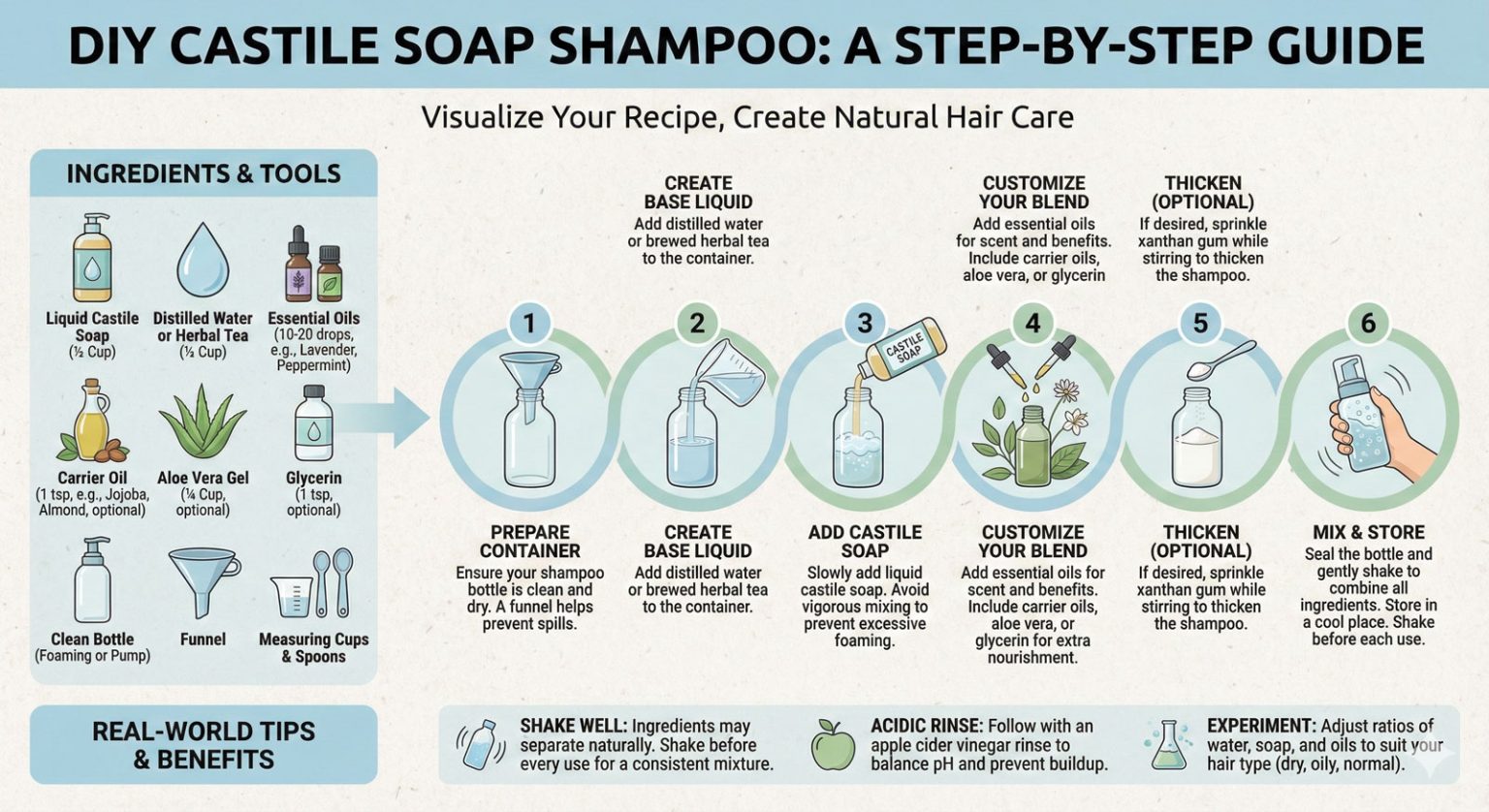 DIY CASTILE SOAP SHAMPOO: A STEP-BY-STEP GUIDE

Visualize Your Recipe, Create Natural Hair Care

INGREDIENTS & TOOLS

Liquid Castile Soap (½ Cup)

Distilled Water or Herbal Tea (½ Cup)

Essential Oils (10-20 drops, e.g., Lavender, Peppermint)

Carrier Oil (1 tsp, e.g., Jojoba, Almond, optional)

Aloe Vera Gel (¼ Cup, optional)

Glycerin (1 tsp, optional)

Clean Bottle (Foaming or Pump)

Funnel

Measuring Cups & Spoons

CREATE BASE LIQUID
Add distilled water or brewed herbal tea to the container.

CUSTOMIZE YOUR BLEND
Add essential oils for scent and benefits. Include carrier oils, aloe vera, or glycerin

THICKEN (OPTIONAL)
If desired, sprinkle xanthan gum while stirring to thicken the shampoo.

1

2

3

CASTILE SOAP

4

5

6

PREPARE CONTAINER
Ensure your shampoo bottle is clean and dry. A funnel helps prevent spills.

CREATE BASE LIQUID
Add distilled water or brewed herbal tea to the container.

ADD CASTILE SOAP
Slowly add liquid castile soap. Avoid vigorous mixing to prevent excessive foaming.

CUSTOMIZE YOUR BLEND
Add essential oils for scent and benefits. Include carrier oils, aloe vera, or glycerin for extra nourishment.

THICKEN (OPTIONAL)
If desired, sprinkle xanthan gum while stirring to thicken the shampoo.

MIX & STORE
Seal the bottle and gently shake to combine all ingredients. Store in a cool place. Shake before each use.

REAL-WORLD TIPS & BENEFITS

SHAKE WELL: Ingredients may separate naturally. Shake before every use for a consistent mixture.

ACIDIC RINSE: Follow with an apple cider vinegar rinse to balance pH and prevent buildup.

EXPERIMENT: Adjust ratios of water, soap, and oils to suit your hair type (dry, oily, normal).