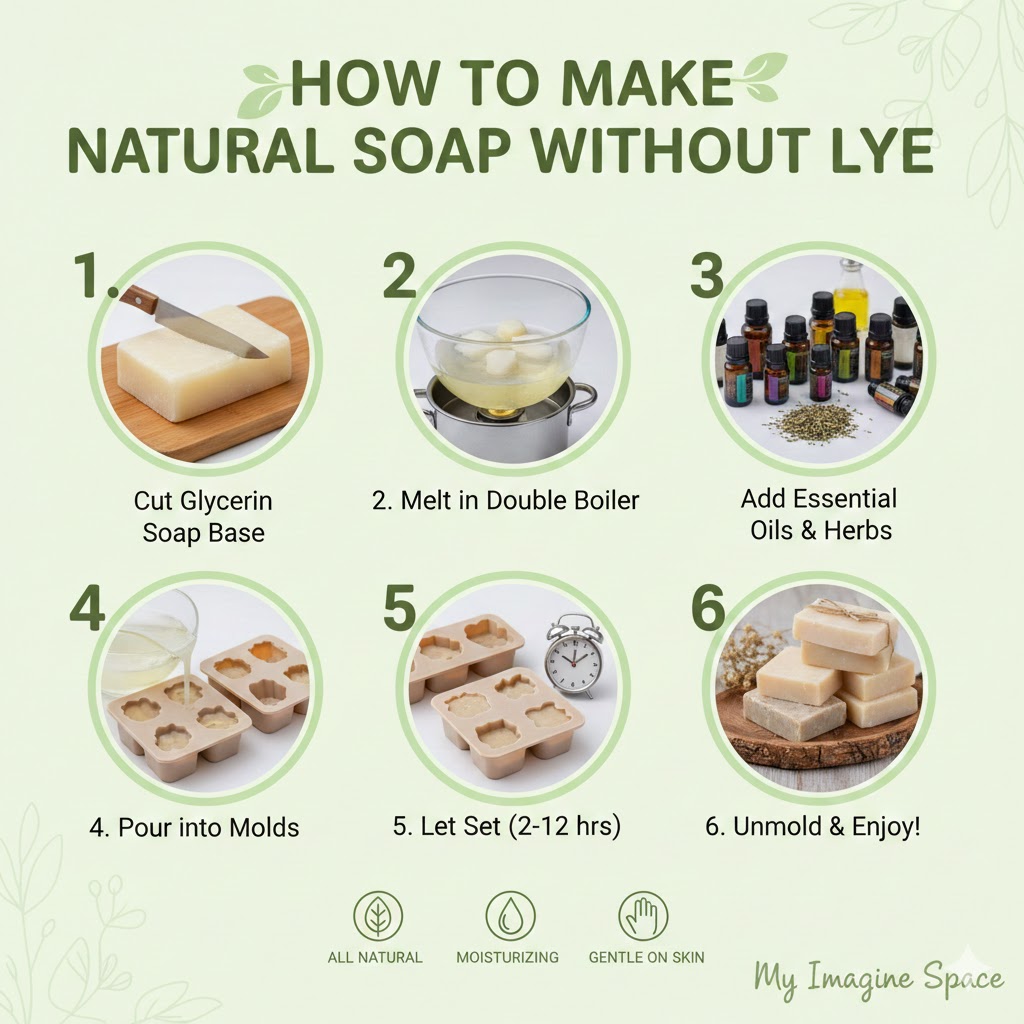 HOW TO MAKE
NATURAL SOAP WITHOUT LYE

1.

Cut Glycerin Soap Base

2

2. Melt in Double Boiler

3

Add Essential Oils & Herbs

4

4. Pour into Molds

5

5. Let Set (2-12 hrs)

6

6. Unmold & Enjoy!

ALL NATURAL

MOISTURIZING

GENTLE ON SKIN

My Imagine Space